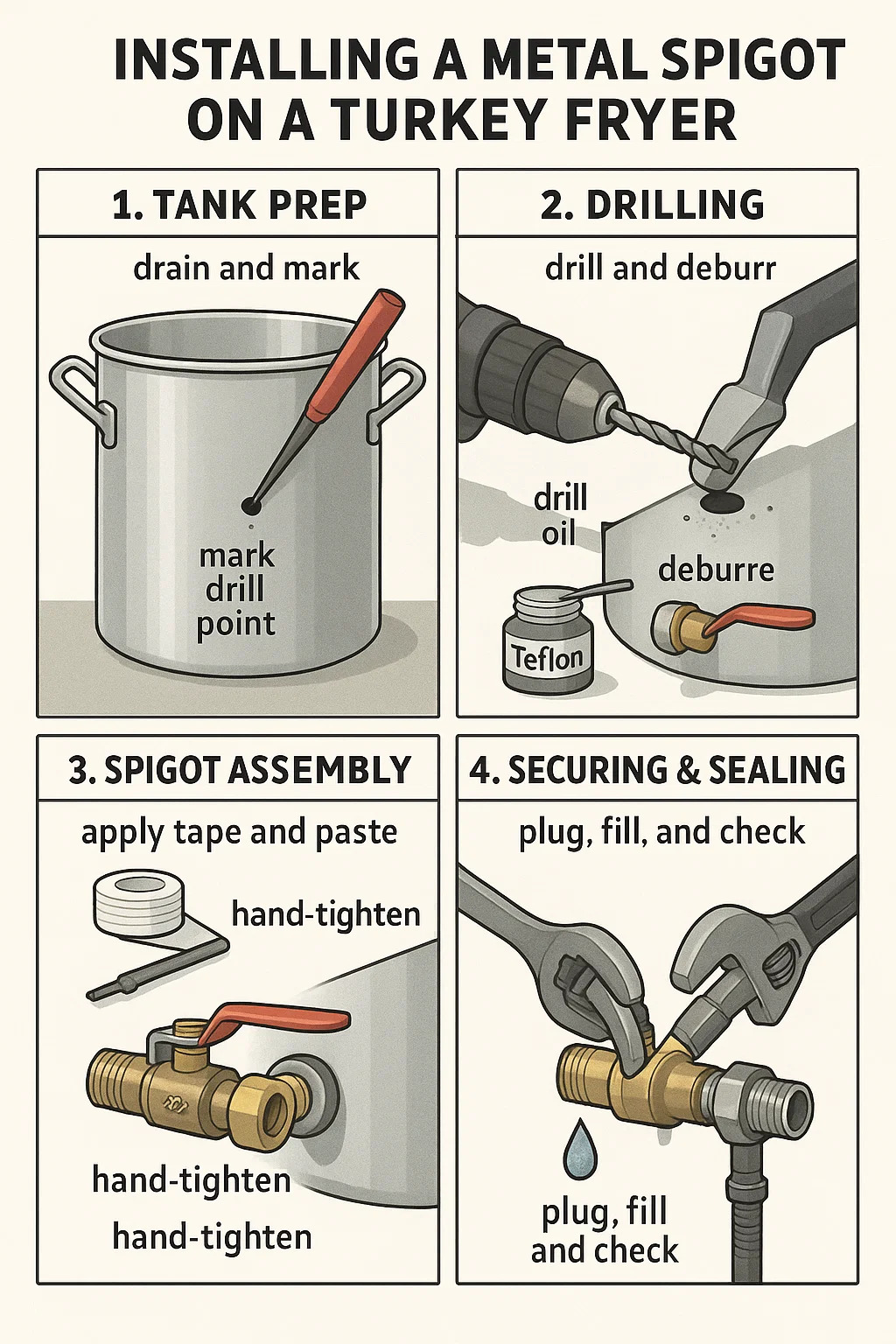 INSTALLING A METAL SPIGOT ON A TURKEY FRYER

1. TANK PREP

drain and mark

mark drill point

2. DRILLING

drill and deburr

drill oil

deburre

Teflon

3. SPIGOT ASSEMBLY

apply tape and paste

hand-tighten

hand-tighten

hand-tighten

4. SECURING & SEALING

plug, fill, and check

plug, fill and check